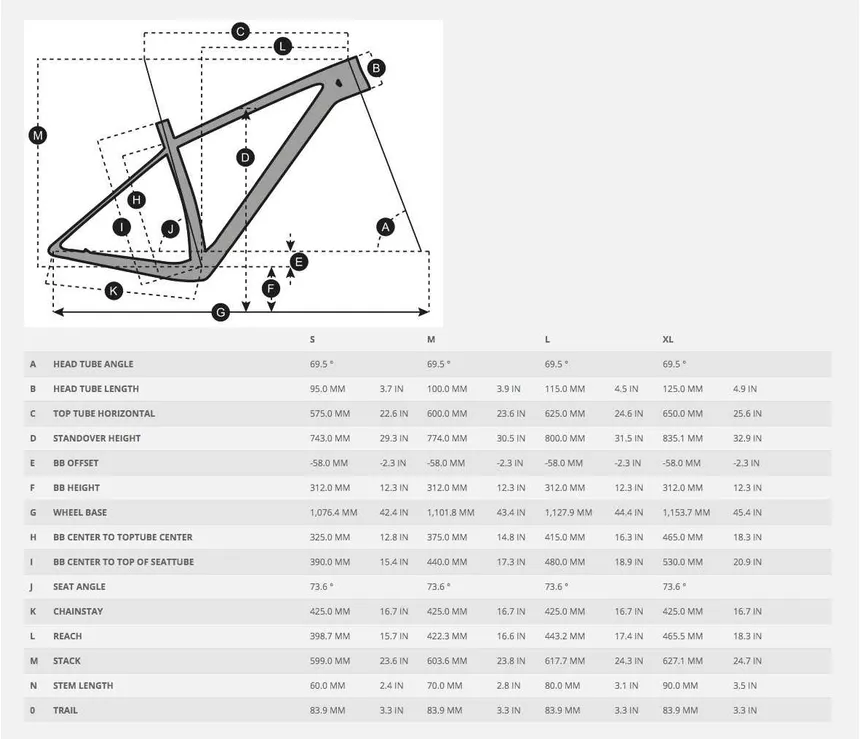 C
L
B
M
D
H
I
J
A
E
F
K
G

| | | S | | M | | L | | XL | |
|---|---|---|---|---|---|---|---|---|---|
| A | HEAD TUBE ANGLE | 69.5 ° | | 69.5 ° | | 69.5 ° | | 69.5 ° | |
| B | HEAD TUBE LENGTH | 95.0 MM | 3.7 IN | 100.0 MM | 3.9 IN | 115.0 MM | 4.5 IN | 125.0 MM | 4.9 IN |
| C | TOP TUBE HORIZONTAL | 575.0 MM | 22.6 IN | 600.0 MM | 23.6 IN | 625.0 MM | 24.6 IN | 650.0 MM | 25.6 IN |
| D | STANDOVER HEIGHT | 743.0 MM | 29.3 IN | 774.0 MM | 30.5 IN | 800.0 MM | 31.5 IN | 835.1 MM | 32.9 IN |
| E | BB OFFSET | -58.0 MM | -2.3 IN | -58.0 MM | -2.3 IN | -58.0 MM | -2.3 IN | -58.0 MM | -2.3 IN |
| F | BB HEIGHT | 312.0 MM | 12.3 IN | 312.0 MM | 12.3 IN | 312.0 MM | 12.3 IN | 312.0 MM | 12.3 IN |
| G | WHEEL BASE | 1,076.4 MM | 42.4 IN | 1,101.8 MM | 43.4 IN | 1,127.9 MM | 44.4 IN | 1,153.7 MM | 45.4 IN |
| H | BB CENTER TO TOPTUBE CENTER | 325.0 MM | 12.8 IN | 375.0 MM | 14.8 IN | 415.0 MM | 16.3 IN | 465.0 MM | 18.3 IN |
| I | BB CENTER TO TOP OF SEATTUBE | 390.0 MM | 15.4 IN | 440.0 MM | 17.3 IN | 480.0 MM | 18.9 IN | 530.0 MM | 20.9 IN |
| J | SEAT ANGLE | 73.6 ° | | 73.6 ° | | 73.6 ° | | 73.6 ° | |
| K | CHAINSTAY | 425.0 MM | 16.7 IN | 425.0 MM | 16.7 IN | 425.0 MM | 16.7 IN | 425.0 MM | 16.7 IN |
| L | REACH | 398.7 MM | 15.7 IN | 422.3 MM | 16.6 IN | 443.2 MM | 17.4 IN | 465.5 MM | 18.3 IN |
| M | STACK | 599.0 MM | 23.6 IN | 603.6 MM | 23.8 IN | 617.7 MM | 24.3 IN | 627.1 MM | 24.7 IN |
| N | STEM LENGTH | 60.0 MM | 2.4 IN | 70.0 MM | 2.8 IN | 80.0 MM | 3.1 IN | 90.0 MM | 3.5 IN |
| 0 | TRAIL | 83.9 MM | 3.3 IN | 83.9 MM | 3.3 IN | 83.9 MM | 3.3 IN | 83.9 MM | 3.3 IN |