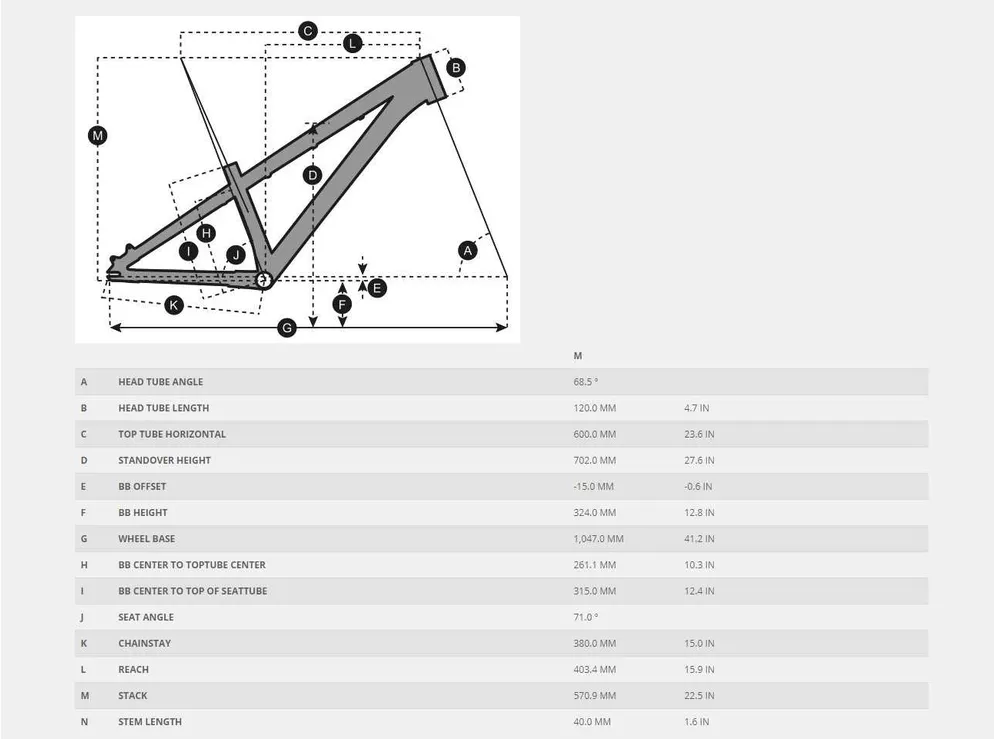 C
L
B
M
D
H
I
J
A
E
F
K
G

| | | M | |
|---|---|---|---|
| A | HEAD TUBE ANGLE | 68.5 ° | |
| B | HEAD TUBE LENGTH | 120.0 MM | 4.7 IN |
| C | TOP TUBE HORIZONTAL | 600.0 MM | 23.6 IN |
| D | STANDOVER HEIGHT | 702.0 MM | 27.6 IN |
| E | BB OFFSET | -15.0 MM | -0.6 IN |
| F | BB HEIGHT | 324.0 MM | 12.8 IN |
| G | WHEEL BASE | 1,047.0 MM | 41.2 IN |
| H | BB CENTER TO TOPTUBE CENTER | 261.1 MM | 10.3 IN |
| I | BB CENTER TO TOP OF SEATTUBE | 315.0 MM | 12.4 IN |
| J | SEAT ANGLE | 71.0 ° | |
| K | CHAINSTAY | 380.0 MM | 15.0 IN |
| L | REACH | 403.4 MM | 15.9 IN |
| M | STACK | 570.9 MM | 22.5 IN |
| N | STEM LENGTH | 40.0 MM | 1.6 IN |